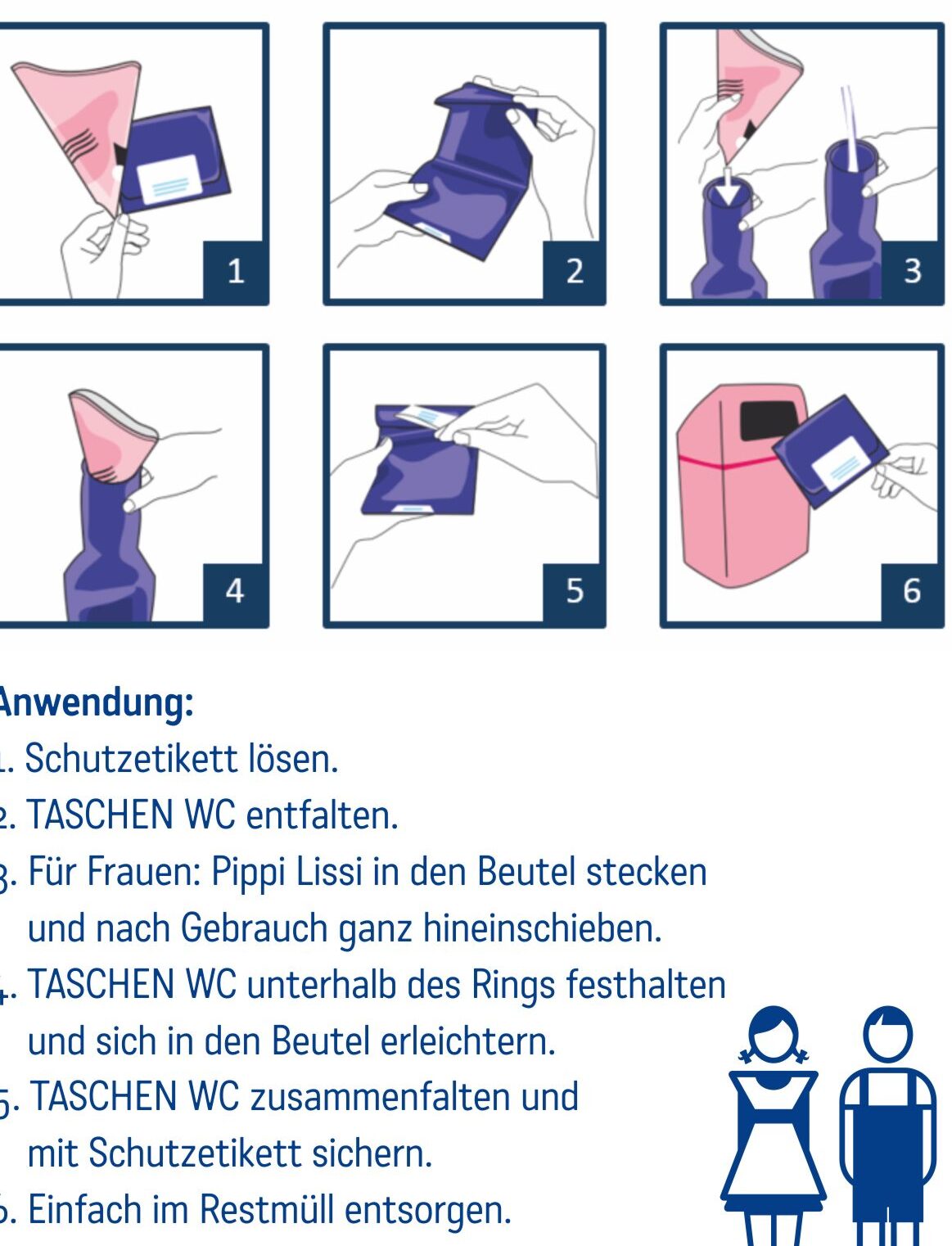 1

2

3

4

5

6

Anwendung:
1. Schutzetikett lösen.
2. TASCHEN WC entfalten.
3. Für Frauen: Pippi Lissi in den Beutel stecken und nach Gebrauch ganz hineinschieben.
4. TASCHEN WC unterhalb des Rings festhalten und sich in den Beutel erleichtern.
5. TASCHEN WC zusammenfalten und mit Schutzetikett sichern.
6. Einfach im Restmüll entsorgen.